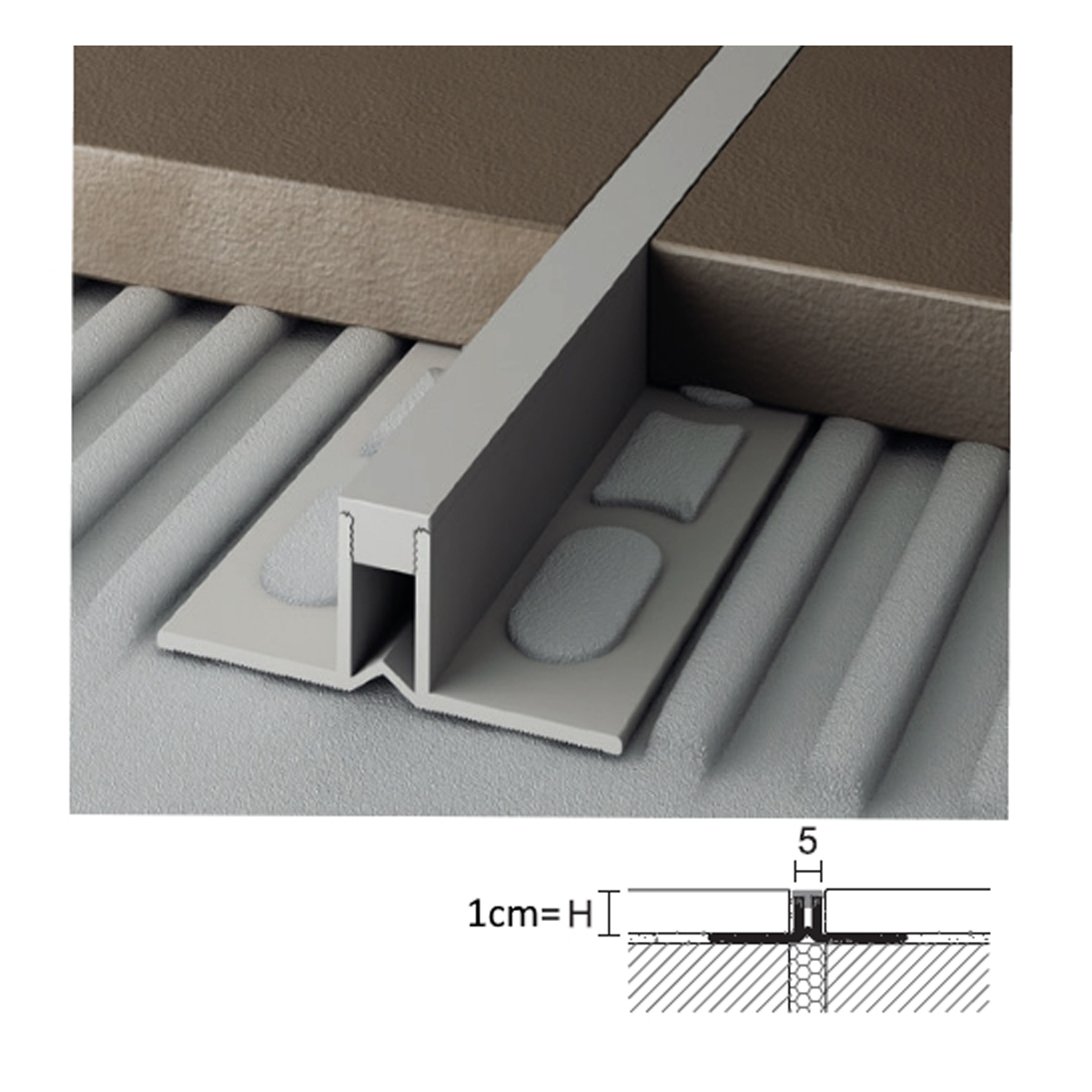 5

1cm= H